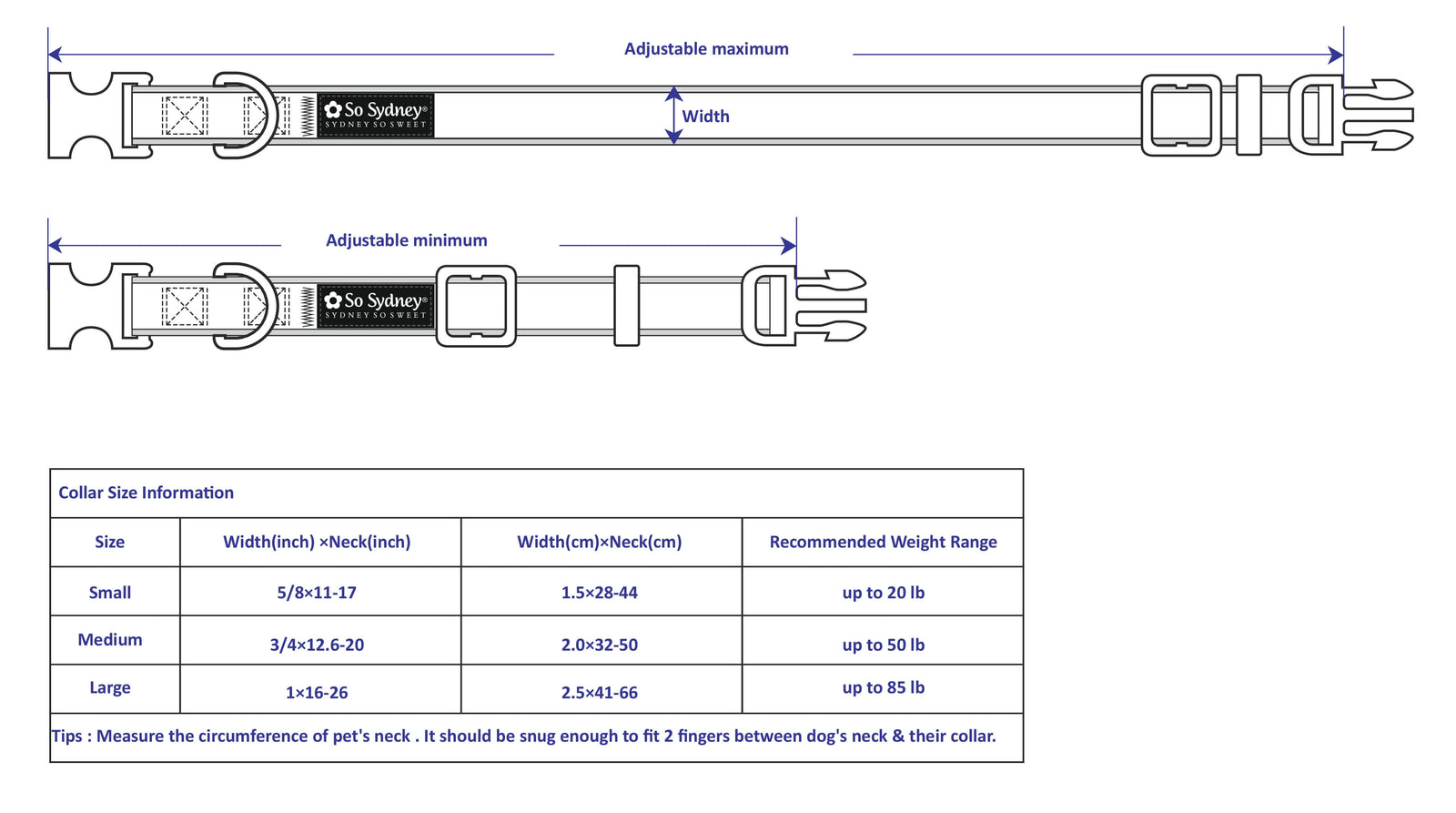 Adjustable maximum

So Sydney®
SYDNEY SO SWEET

Width

Adjustable minimum

So Sydney®
SYDNEY SO SWEET

Collar Size Information

| Size | Width(inch) ×Neck(inch) | Width(cm)×Neck(cm) | Recommended Weight Range |
|---|---|---|---|
| Small | 5/8×11-17 | 1.5×28-44 | up to 20 lb |
| Medium | 3/4×12.6-20 | 2.0×32-50 | up to 50 lb |
| Large | 1×16-26 | 2.5×41-66 | up to 85 lb |

Tips : Measure the circumference of pet's neck . It should be snug enough to fit 2 fingers between dog's neck & their collar.